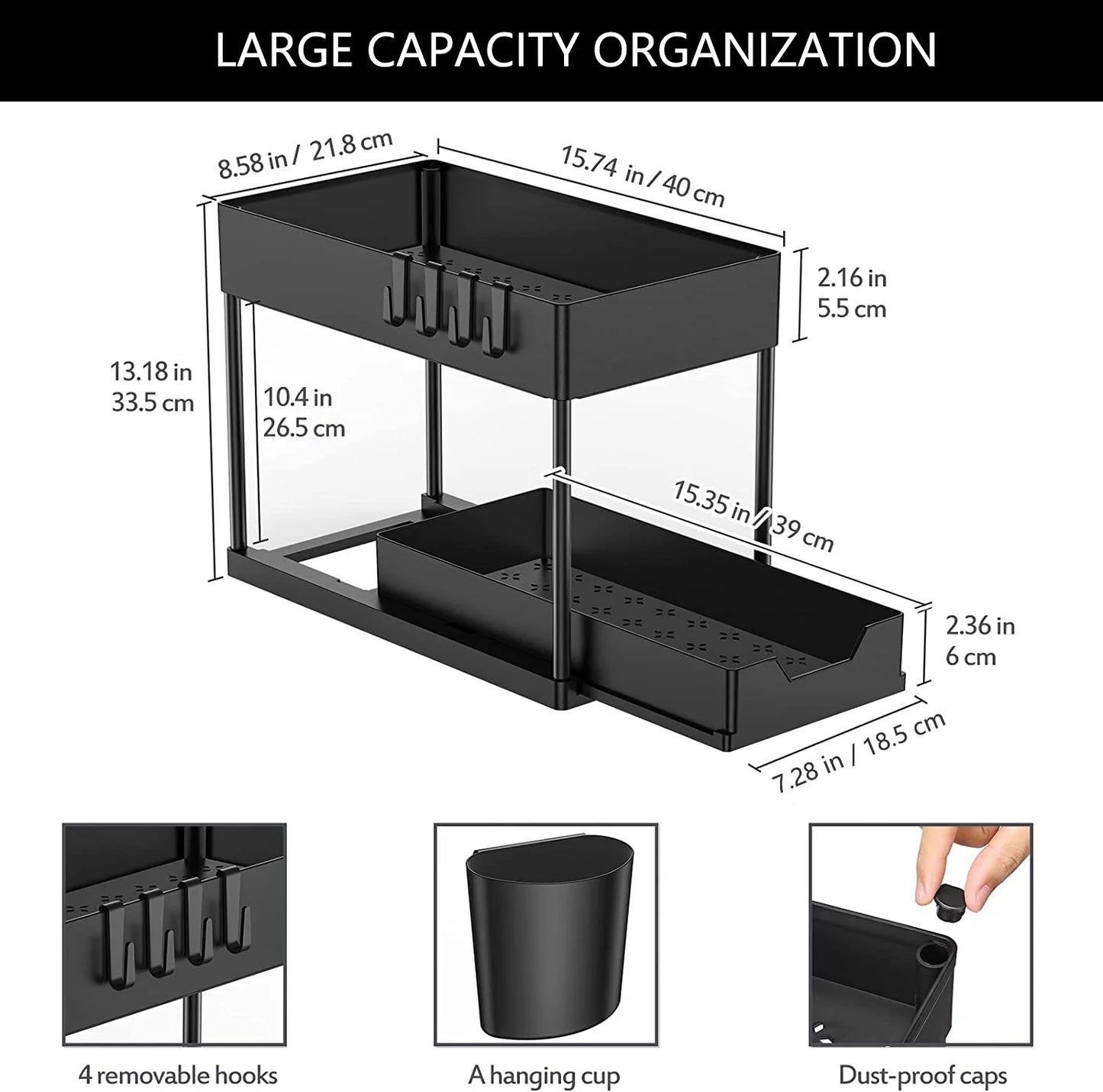 LARGE CAPACITY ORGANIZATION

8.58 in / 21.8 cm

15.74 in / 40 cm

2.16 in
5.5 cm

13.18 in
33.5 cm

10.4 in
26.5 cm

15.35 in / 39 cm

2.36 in
6 cm

7.28 in / 18.5 cm

4 removable hooks

A hanging cup

Dust-proof caps