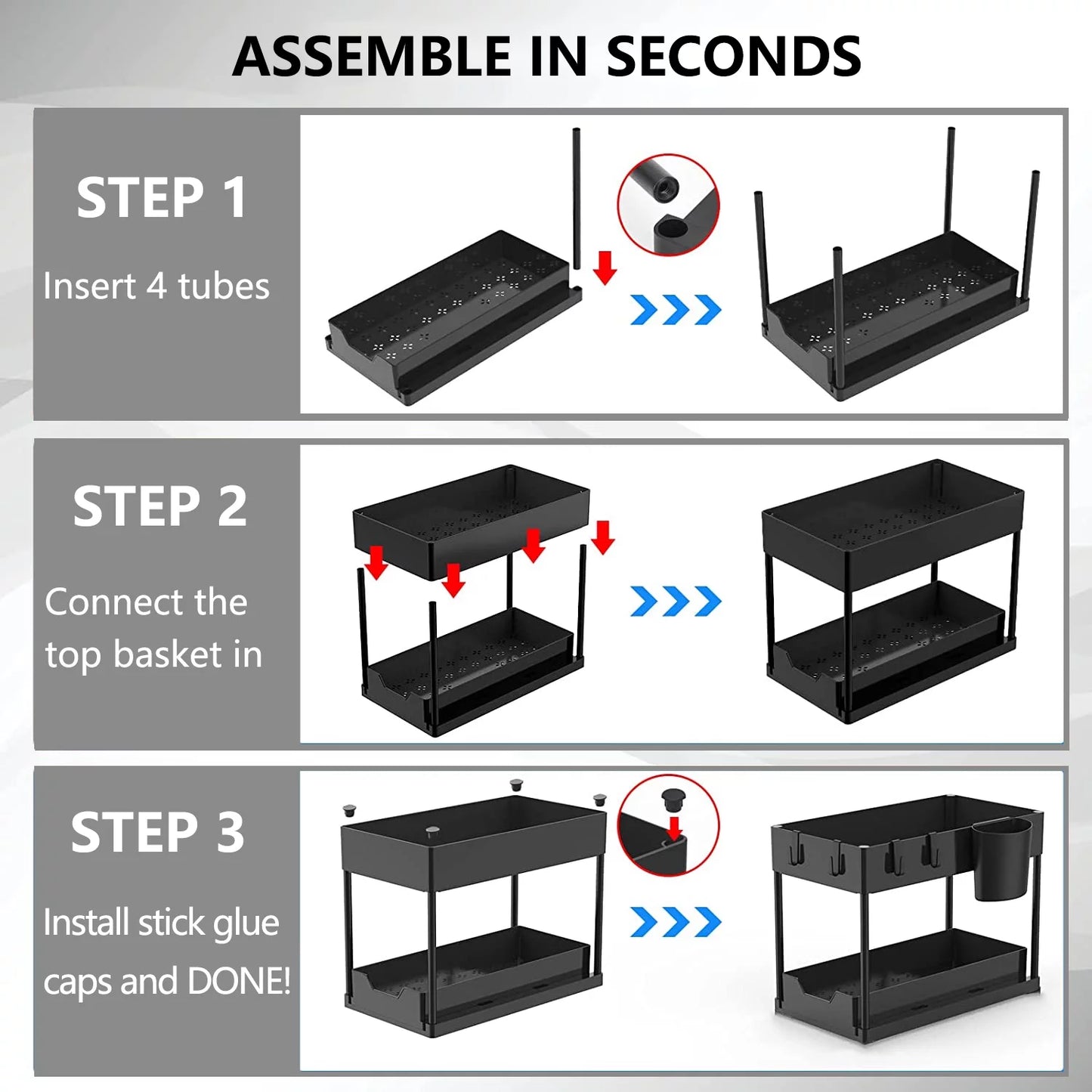 ASSEMBLE IN SECONDS

STEP 1

Insert 4 tubes

STEP 2

Connect the top basket in

STEP 3

Install stick glue caps and DONE!